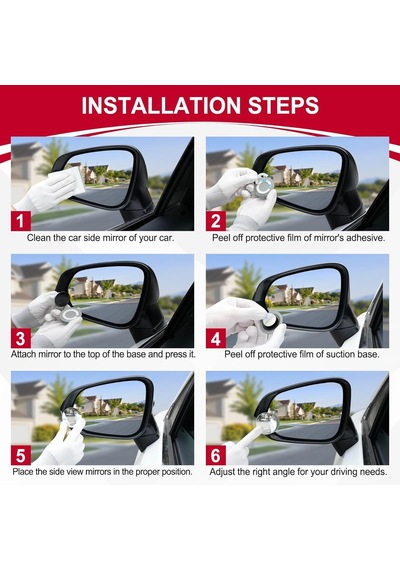 INSTALLATION STEPS

1
Clean the car side mirror of your car.

2
Peel off protective film of mirror's adhesive.

3
Attach mirror to the top of the base and press it.

4
Peel off protective film of suction base.

5
Place the side view mirrors in the proper position.

6
Adjust the right angle for your driving needs.