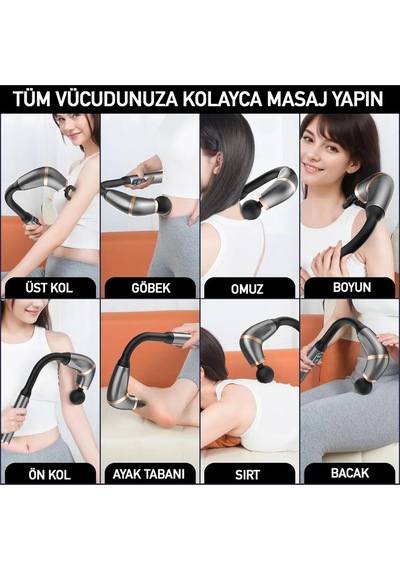 TÜM VÜCUDUNUZA KOLAYCA MASAJ YAPIN

ÜST KOL

GÖBEK

OMUZ

BOYUN

ÖN KOL

AYAK TABANI

SIRT

BACAK