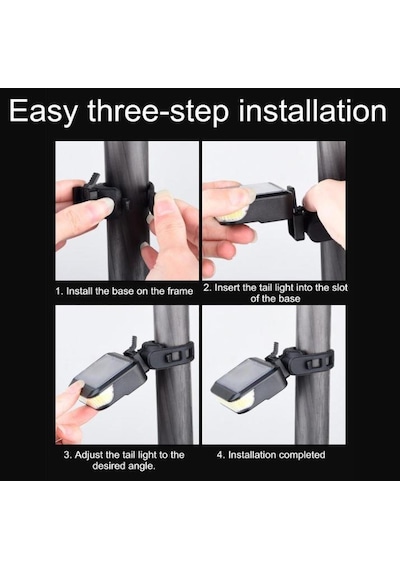 Easy three-step installation

1. Install the base on the frame

2. Insert the tail light into the slot of the base

3. Adjust the tail light to the desired angle.

4. Installation completed