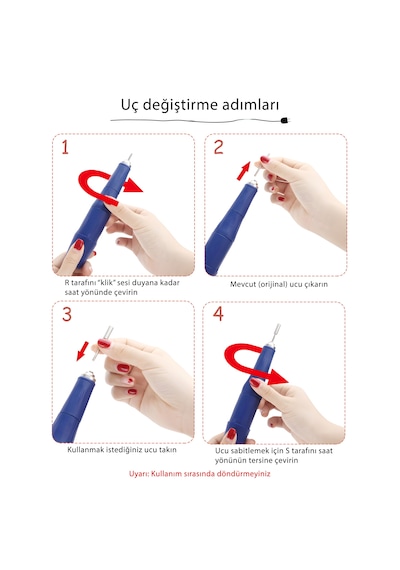 Uç değiştirme adımları

1

R tarafını "klik" sesi duyana kadar saat yönünde çevirin

2

Mevcut (orijinal) ucu çıkarın

3

Kullanmak istediğiniz ucu takın

4

Ucu sabitlemek için S tarafını saat yönünün tersine çevirin

Uyarı: Kullanım sırasında döndürmeyiniz