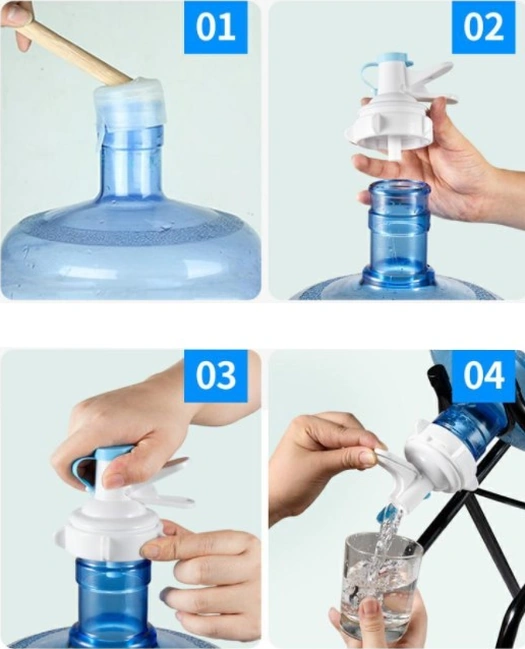 01

02

03

04