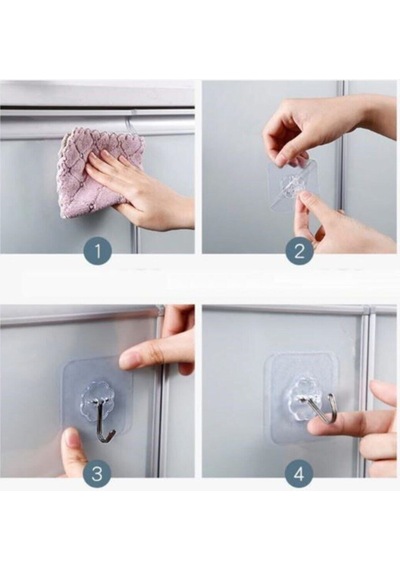 1

2

3

4