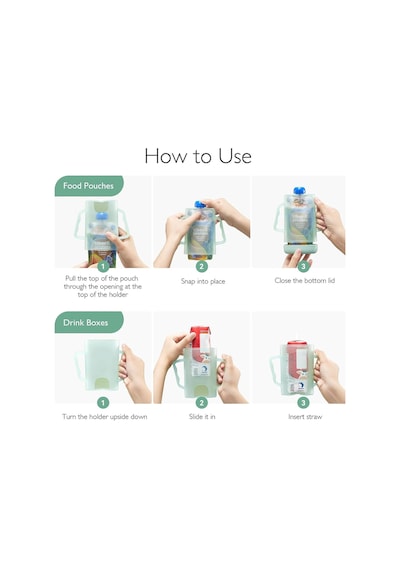 How to Use

Food Pouches

1
Pull the top of the pouch through the opening at the top of the holder

2
Snap into place

3
Close the bottom lid

Drink Boxes

1
Turn the holder upside down

2
Slide it in

3
Insert straw