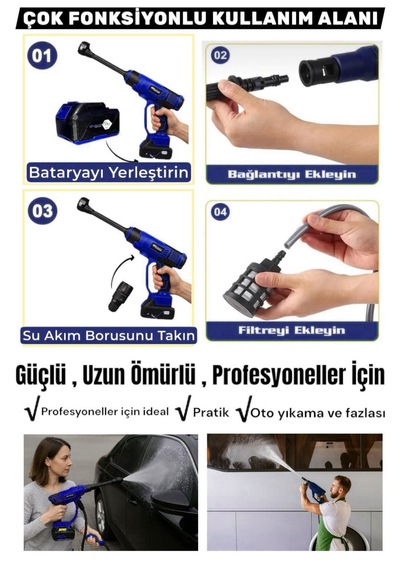 ÇOK FONKSİYONLU KULLANIM ALANI

01

Bataryayı Yerleştirin

02

Bağlantıyı Ekleyin

03

Su Akım Borusunu Takın

04

Filtreyi Ekleyin

Güçlü , Uzun Ömürlü , Profesyoneller İçin

√ Profesyoneller için ideal √ Pratik √ Oto yıkama ve fazlası