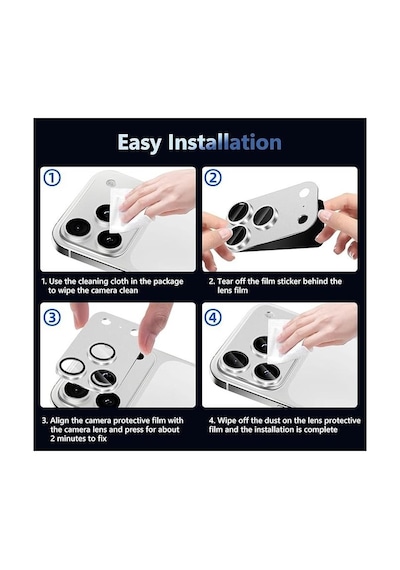 Easy Installation

①

1. Use the cleaning cloth in the package to wipe the camera clean

②

2. Tear off the film sticker behind the lens film

③

3. Align the camera protective film with the camera lens and press for about 2 minutes to fix

④

4. Wipe off the dust on the lens protective film and the installation is complete