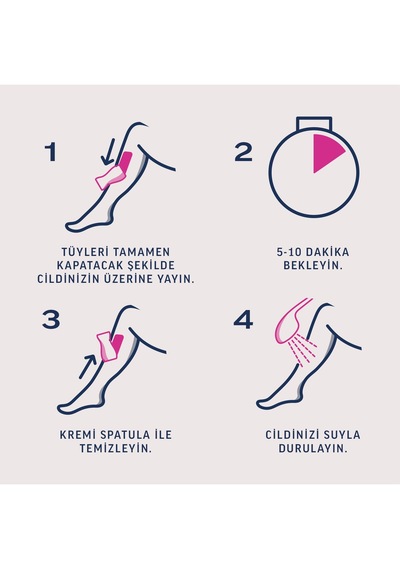 1

TÜYLERİ TAMAMEN KAPATACAK ŞEKİLDE CİLDİNİZİN ÜZERİNE YAYIN.

2

5-10 DAKİKA BEKLEYİN.

3

KREMİ SPATULA İLE TEMİZLEYİN.

4

CİLDİNİZİ SUYLA DURULAYIN.