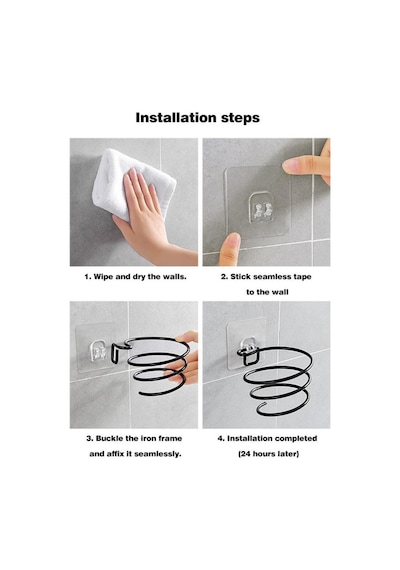 Installation steps

1. Wipe and dry the walls.

2. Stick seamless tape to the wall

3. Buckle the iron frame and affix it seamlessly.

4. Installation completed (24 hours later)