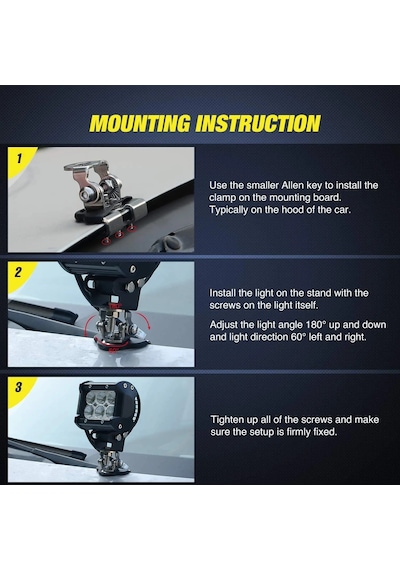 MOUNTING INSTRUCTION

1

Use the smaller Allen key to install the clamp on the mounting board. Typically on the hood of the car.

2

Install the light on the stand with the screws on the light itself.

Adjust the light angle 180° up and down and light direction 60° left and right.

3

Tighten up all of the screws and make sure the setup is firmly fixed.