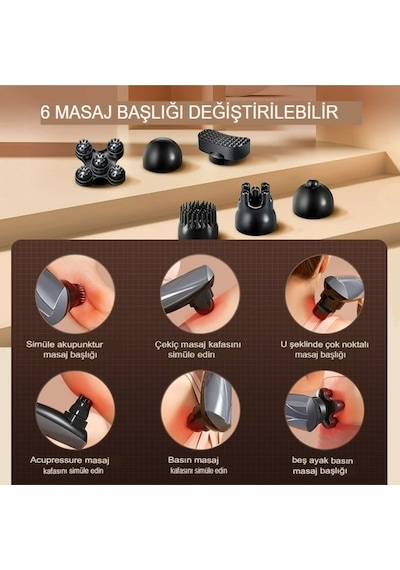 6 MASAJ BAŞLIĞI DEĞİŞTİRİLEBİLİR

Simüle akupunktur masaj başlığı

Çekiç masaj kafasını simüle edin

U şeklinde çok noktalı masaj başlığı

Acupressure masaj kafasını simüle edin

Basın masaj kafasını simüle edin

beş ayak basın masaj başlığı