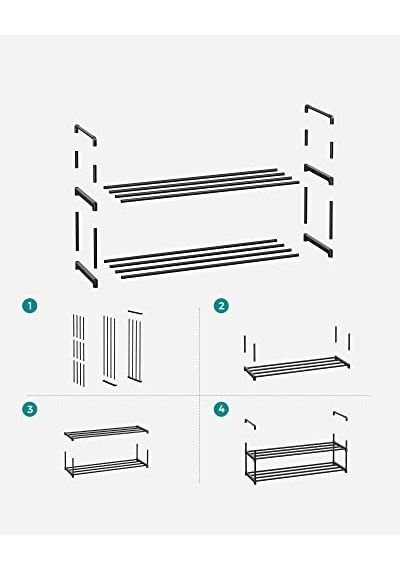 1

2

3

4