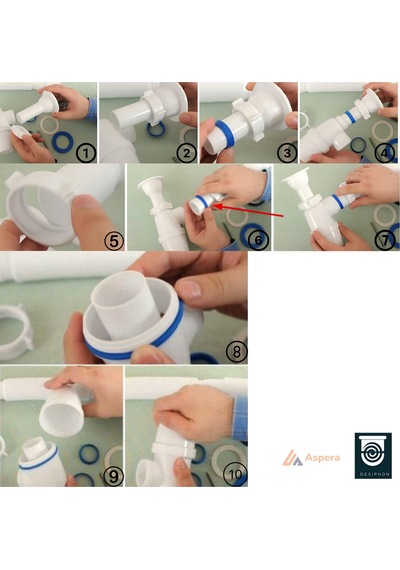 1
2
3
4
5
6
7
8
9
10
Aspera
DESIPHON