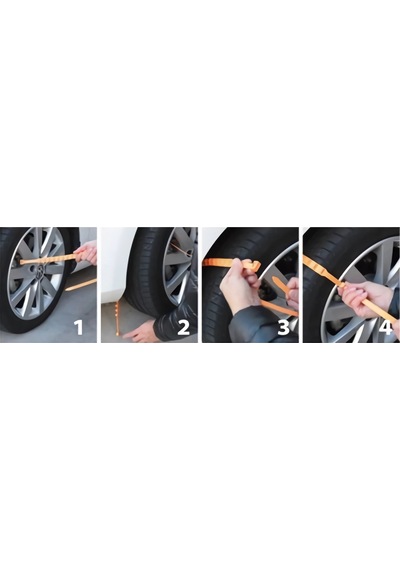 1
2
3
4