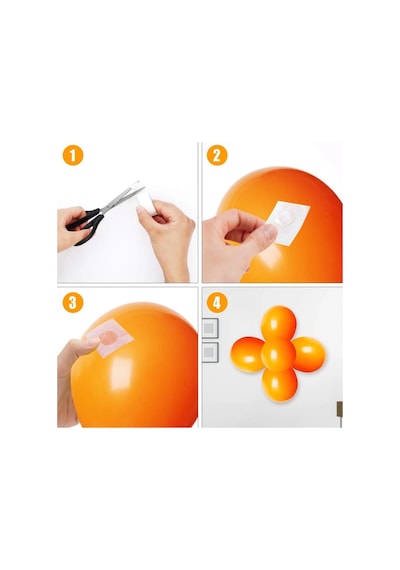 1

2

3

4