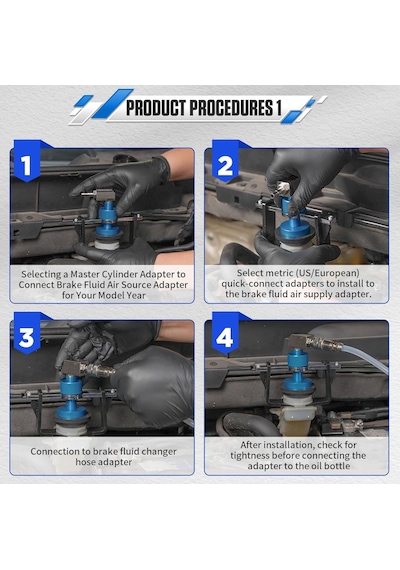 PRODUCT PROCEDURES 1

1

Selecting a Master Cylinder Adapter to Connect Brake Fluid Air Source Adapter for Your Model Year

2

Select metric (US/European) quick-connect adapters to install to the brake fluid air supply adapter.

3

Connection to brake fluid changer hose adapter

4

After installation, check for tightness before connecting the adapter to the oil bottle