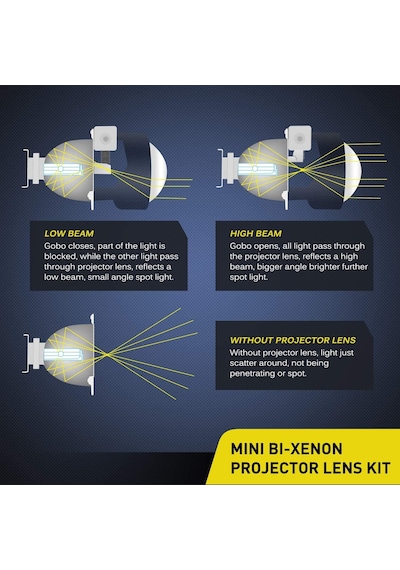 LOW BEAM
Gobo closes, part of the light is blocked, while the other light pass through projector lens, reflects a low beam, small angle spot light.

HIGH BEAM
Gobo opens, all light pass through the projector lens, reflects a high beam, bigger angle brighter further spot light.

WITHOUT PROJECTOR LENS
Without projector lens, light just scatter around, not being penetrating or spot.

MINI BI-XENON
PROJECTOR LENS KIT