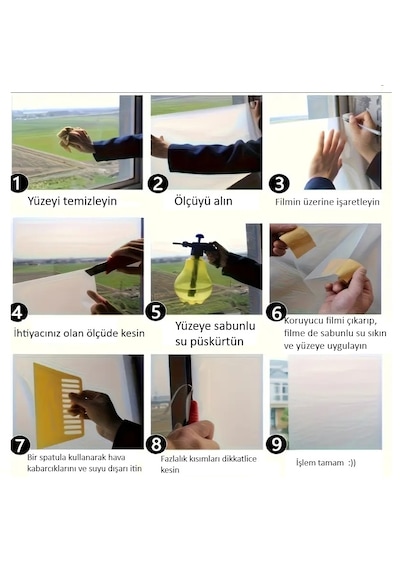 1
Yüzeyi temizleyin

2
Ölçüyü alın

3
Filmin üzerine işaretleyin

4
İhtiyacınız olan ölçüde kesin

5
Yüzeye sabunlu su püskürtün

6
Koruyucu filmi çıkarıp, filme de sabunlu su sıkın ve yüzeye uygulayın

7
Bir spatula kullanarak hava kabarcıklarını ve suyu dışarı itin

8
Fazlalık kısımları dikkatlice kesin

9
İşlem tamam :))