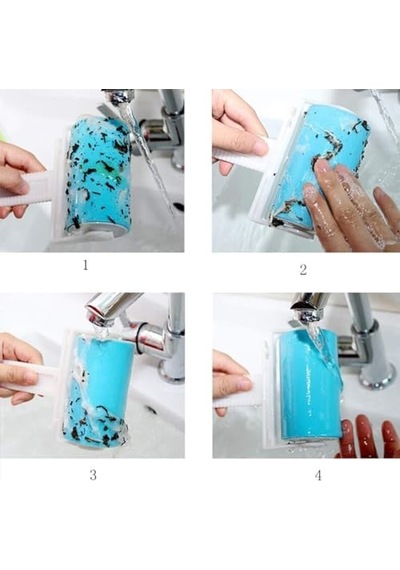 1

2

3

4