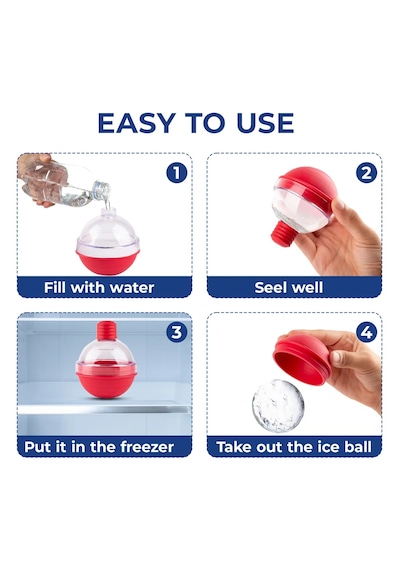 EASY TO USE

1
Fill with water

2
Seel well

3
Put it in the freezer

4
Take out the ice ball