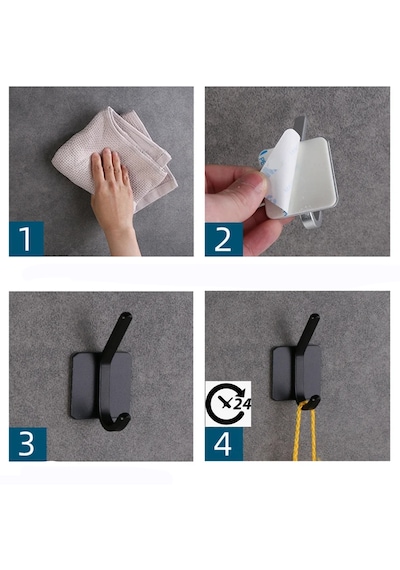 1

2

3

24

4