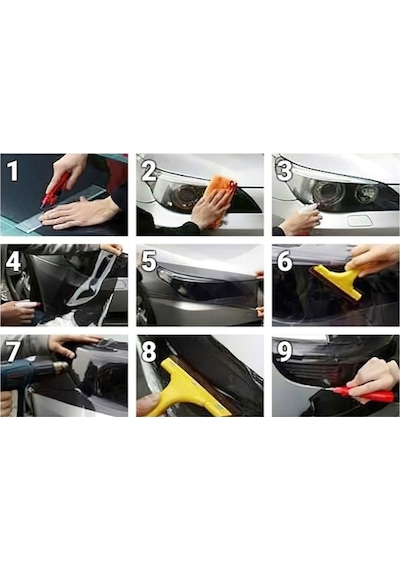 1
2
3
4
5
6
7
8
9