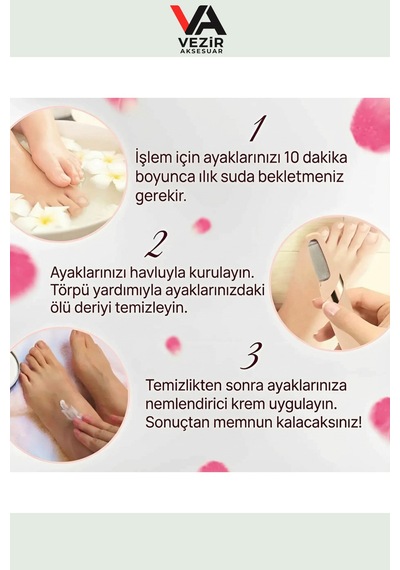 VA
VEZİR
AKSESUAR

1

İşlem için ayaklarınızı 10 dakika boyunca ılık suda bekletmeniz gerekir.

2

Ayaklarınızı havluyla kurulayın. Törpü yardımıyla ayaklarınızdaki ölü deriyi temizleyin.

3

Temizlikten sonra ayaklarınıza nemlendirici krem uygulayın. Sonuçtan memnun kalacaksınız!