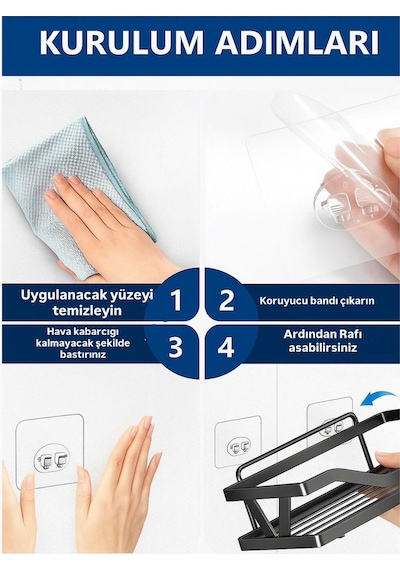 KURULUM ADIMLARI

Uygulanacak yüzeyi temizleyin

1

2

Koruyucu bandı çıkarın

Hava kabarcıgı kalmayacak şekilde bastırınız

3

4

Ardından Rafı asabilirsiniz