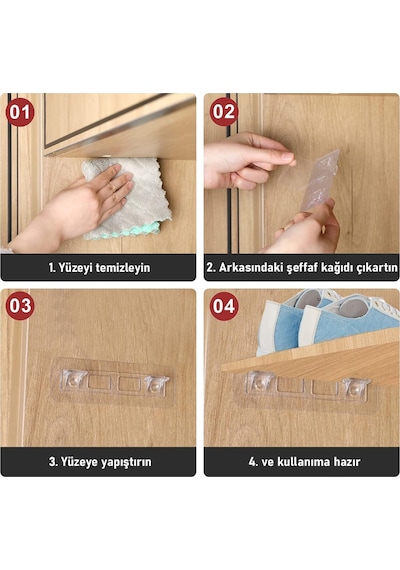 01

1. Yüzeyi temizleyin

02

2. Arkasındaki şeffaf kağıdı çıkartın

03

3. Yüzeye yapıştırın

04

4. ve kullanıma hazır