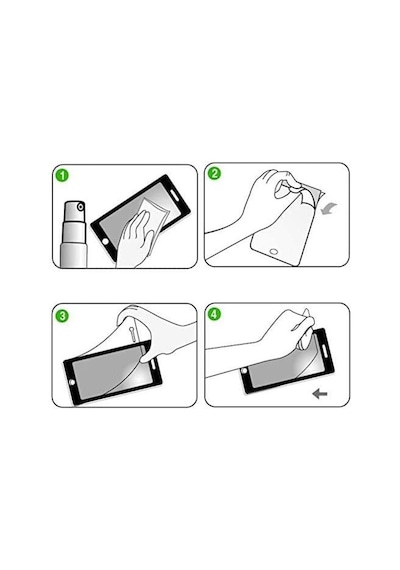 1

2

3

4