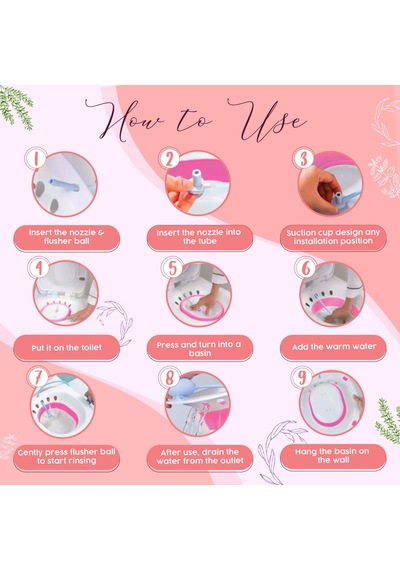 How to Use

1
Insert the nozzle & flusher ball

2
Insert the nozzle into the tube

3
Suction cup design any installation position

4
Put it on the toilet

5
Press and turn into a basin

6
Add the warm water

7
Gently press flusher ball to start rinsing

8
After use, drain the water from the outlet

9
Hang the basin on the wall