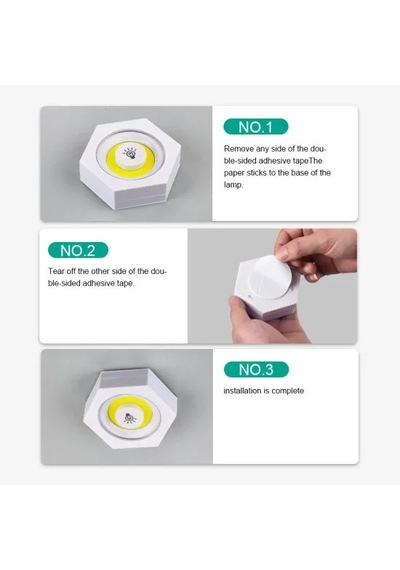 NO.1

Remove any side of the double-sided adhesive tapeThe paper sticks to the base of the lamp.

NO.2

Tear off the other side of the double-sided adhesive tape.

NO.3

installation is complete