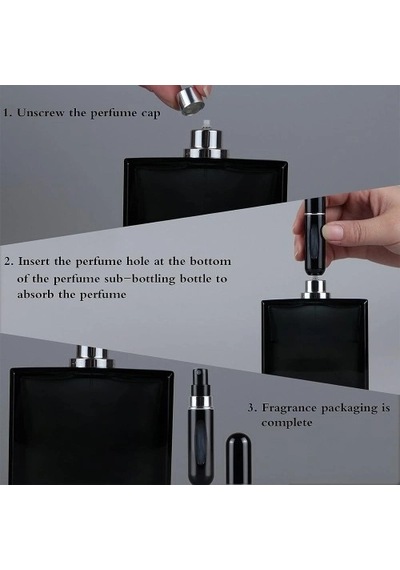 1. Unscrew the perfume cap

2. Insert the perfume hole at the bottom of the perfume sub-bottling bottle to absorb the perfume

3. Fragrance packaging is complete