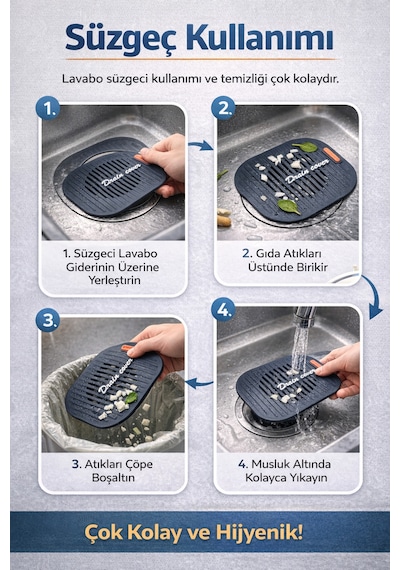 Süzgeç Kullanımı

Lavabo süzgeci kullanımı ve temizliği çok kolaydır.

1.

Drain cover

1. Süzgeci Lavabo Giderinin Üzerine Yerleştirin

2.

Drain cover

2. Gıda Atıkları Üstünde Birikir

3.

Drain cover

3. Atıkları Çöpe Boşaltın

4.

Drain cover

4. Musluk Altında Kolayca Yıkayın

Çok Kolay ve Hijyenik!