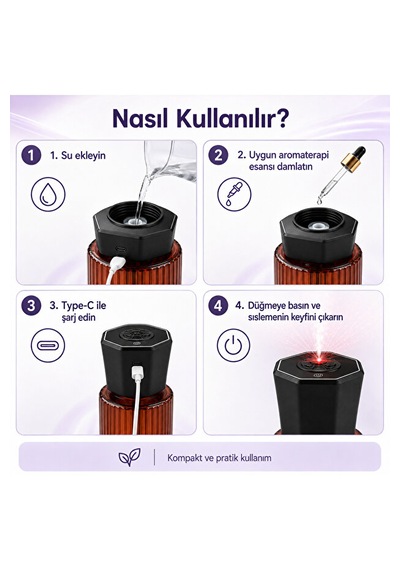 Nasıl Kullanılır?

1
1. Su ekleyin

2
2. Uygun aromaterapi esansı damlatın

3
3. Type-C ile şarj edin

4
4. Düğmeye basın ve sıslemenin keyfini çıkarın

Kompakt ve pratik kullanım