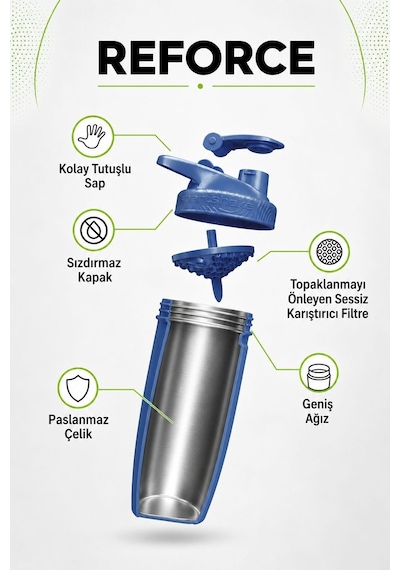 REFORCE

Kolay Tutuşlu Sap

smartshake

Sızdırmaz Kapak

Topaklanmayı Önleyen Sessiz Karıştırıcı Filtre

Geniş Ağız

Paslanmaz Çelik