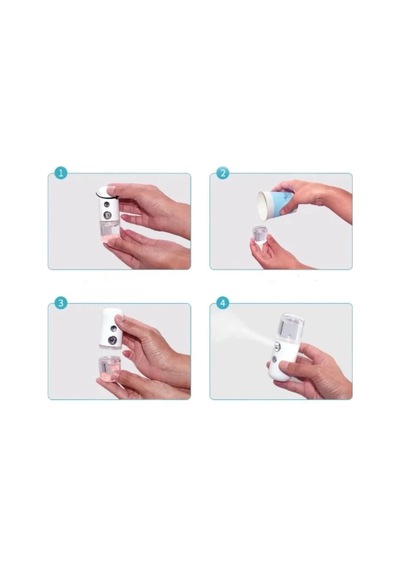 1

2

3

4