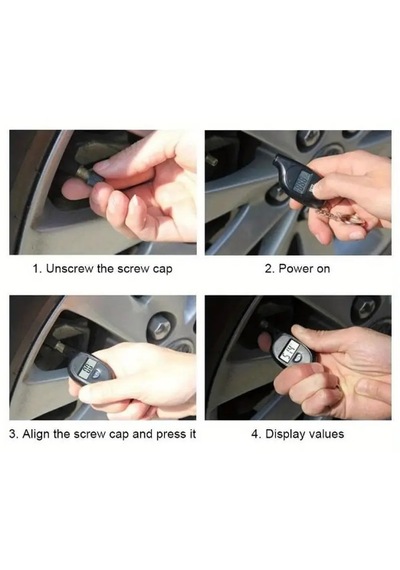 1. Unscrew the screw cap

2. Power on

3. Align the screw cap and press it

4. Display values