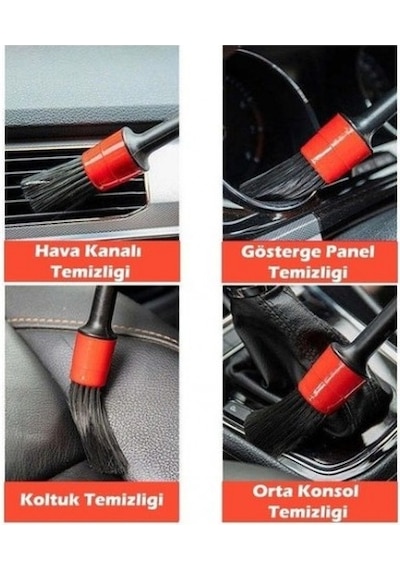 Hava Kanalı Temizligi

Gösterge Panel Temizligi

Koltuk Temizligi

Orta Konsol Temizligi