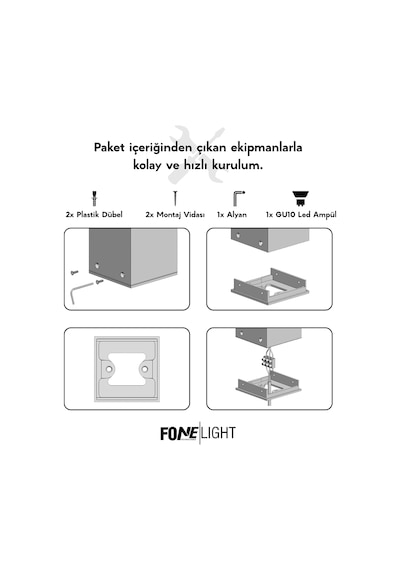 Paket içeriğinden çıkan ekipmanlarla kolay ve hızlı kurulum.

2x Plastik Dübel

2x Montaj Vidası

1x Alyan

1x GU10 Led Ampül

FONE LIGHT