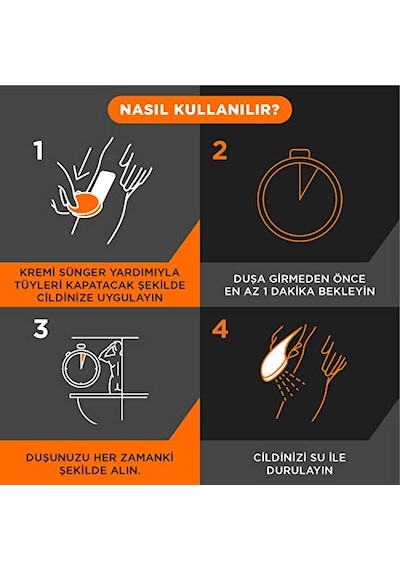 NASIL KULLANILIR?

1

KREMİ SÜNGER YARDIMIYLA TÜYLERİ KAPATACAK ŞEKİLDE CİLDİNİZE UYGULAYIN

2

DUŞA GİRMEDEN ÖNCE EN AZ 1 DAKİKA BEKLEYİN

3

DUŞUNUZU HER ZAMANKİ ŞEKİLDE ALIN.

4

CİLDİNİZİ SU İLE DURULAYIN