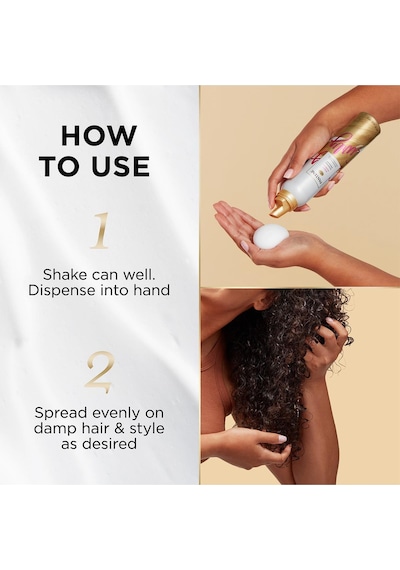 HOW TO USE

1

Shake can well. Dispense into hand

2

Spread evenly on damp hair & style as desired