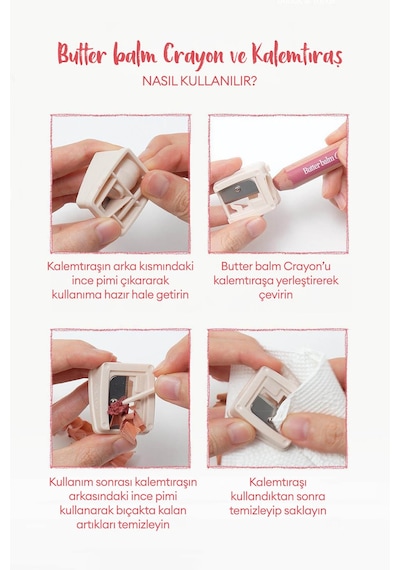 Butter balm Crayon ve Kalemtıraş

NASIL KULLANILIR?

Butter balm

Kalemtıraşın arka kısmındaki ince pimi çıkararak kullanıma hazır hale getirin

Butter balm Crayon'u kalemtıraşa yerleştirerek çevirin

Kullanım sonrası kalemtıraşın arkasındaki ince pimi kullanarak bıçakta kalan artıkları temizleyin

Kalemtıraşı kullandıktan sonra temizleyip saklayın