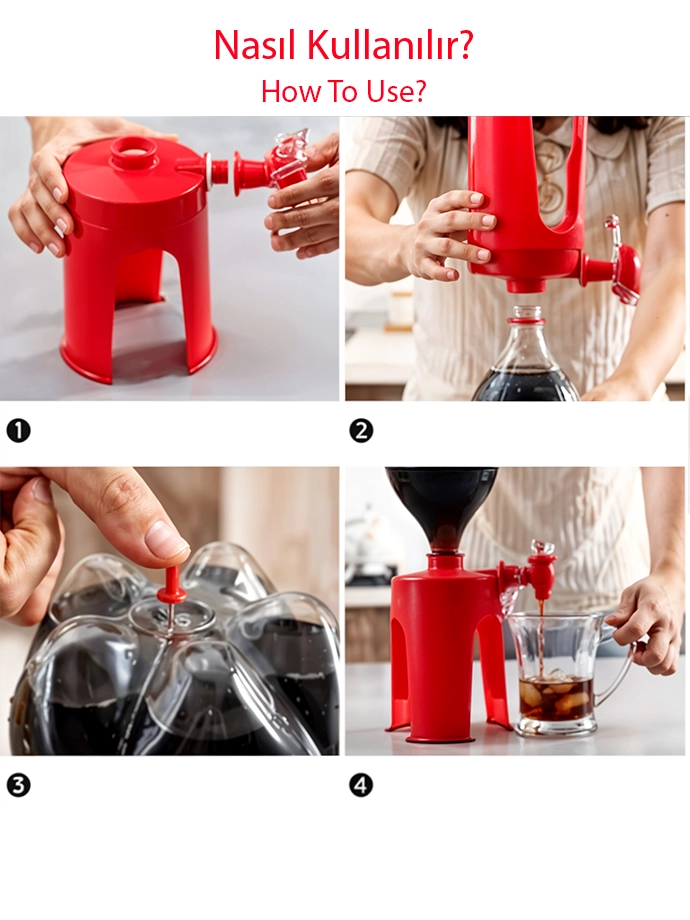 Nasıl Kullanılır?
How To Use?

1

2

3

4