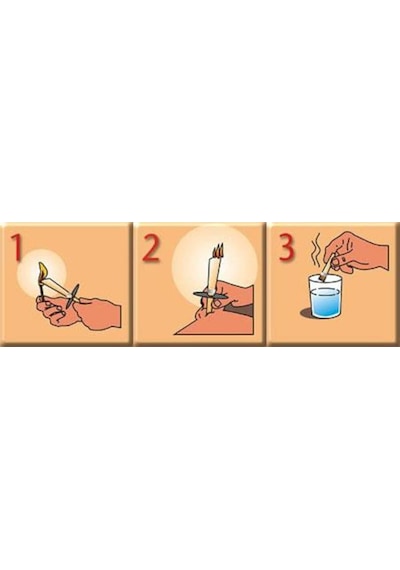 1

2

3