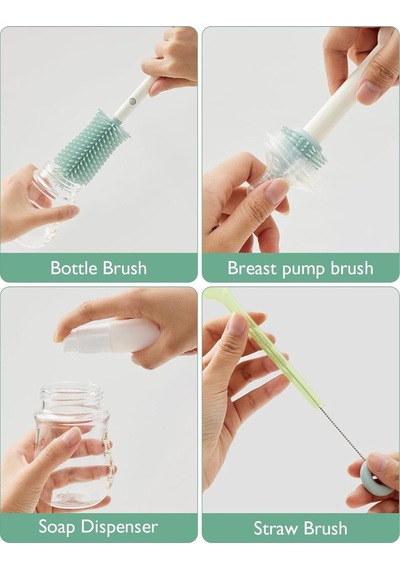 Bottle Brush

Breast pump brush

Soap Dispenser

Straw Brush