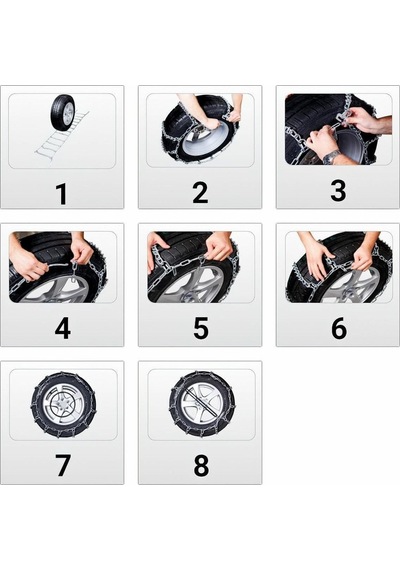 1

2

3

4

5

6

7

8