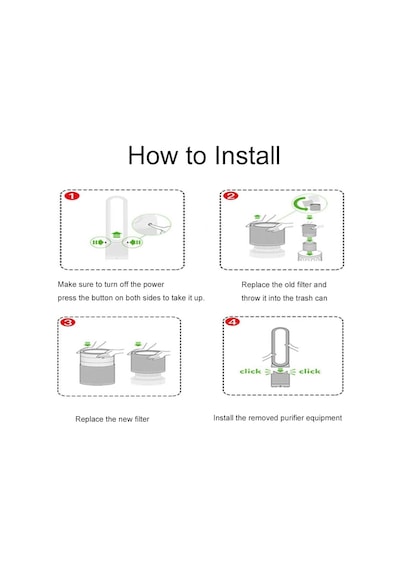 How to Install

1

Make sure to turn off the power
press the button on both sides to take it up.

2

Replace the old filter and
throw it into the trash can

3

Replace the new filter

4

click click

Install the removed purifier equipment