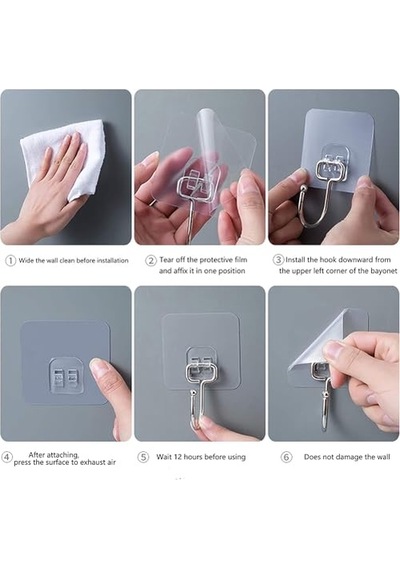 1 Wide the wall clean before installation

2 Tear off the protective film and affix it in one position

3 Install the hook downward from the upper left corner of the bayonet

4 After attaching, press the surface to exhaust air

5 Wait 12 hours before using

6 Does not damage the wall