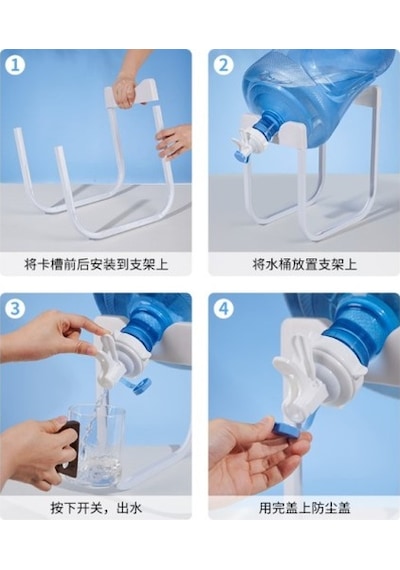 1
将卡槽前后安装到支架上

2
将水桶放置支架上

3
按下开关，出水

4
用完盖上防尘盖