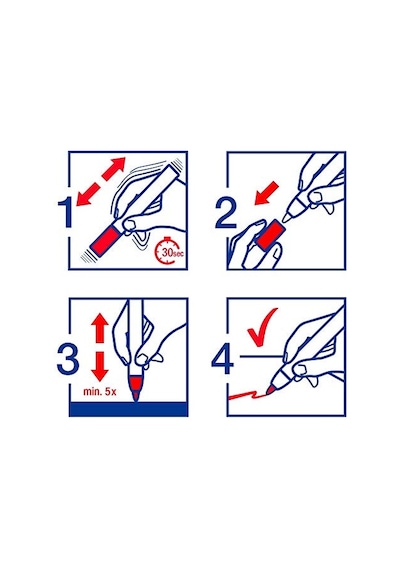 1
30sec
2
3
min. 5x
4