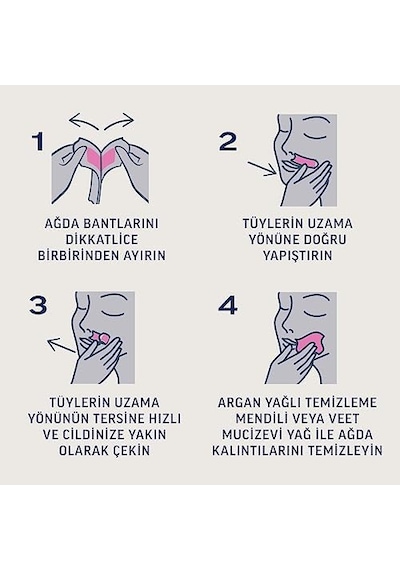 1

AĞDA BANTLARINI DİKKATLİCE BİRBİRİNDEN AYIRIN

2

TÜYLERİN UZAMA YÖNÜNE DOĞRU YAPIŞTIRIN

3

TÜYLERİN UZAMA YÖNÜNÜN TERSİNE HIZLI VE CİLDİNİZE YAKIN OLARAK ÇEKİN

4

ARGAN YAĞLI TEMİZLEME MENDİLİ VEYA VEET MUCİZEVİ YAĞ İLE AĞDA KALINTILARINI TEMİZLEYİN